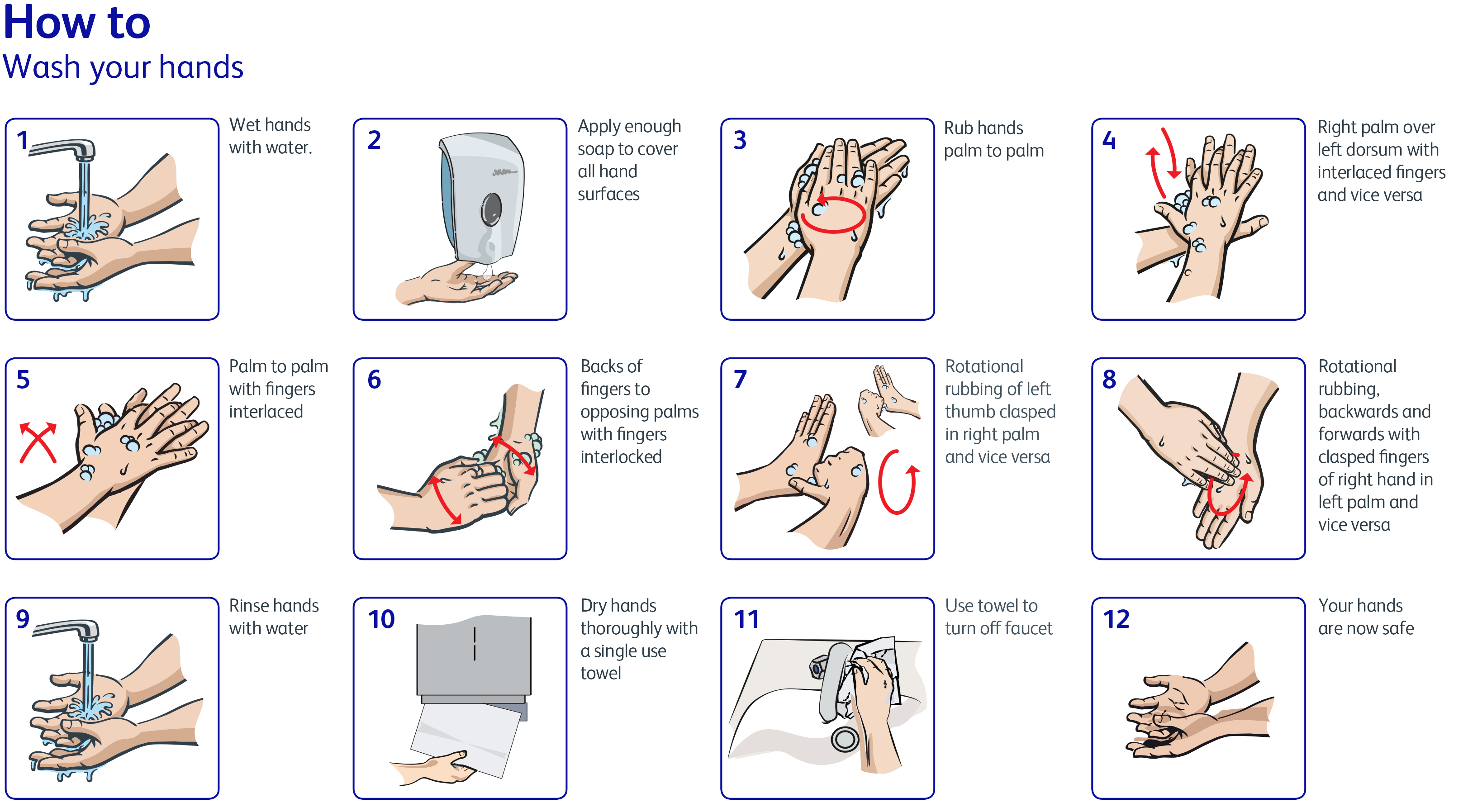 How to
Wash your hands

1
Wet hands with water.

2
Apply enough soap to cover all hand surfaces

3
Rub hands palm to palm

4
Right palm over left dorsum with interlaced fingers and vice versa

5
Palm to palm with fingers interlaced

6
Backs of fingers to opposing palms with fingers interlocked

7
Rotational rubbing of left thumb clasped in right palm and vice versa

8
Rotational rubbing, backwards and forwards with clasped fingers of right hand in left palm and vice versa

9
Rinse hands with water

10
Dry hands thoroughly with a single use towel

11
Use towel to turn off faucet

12
Your hands are now safe